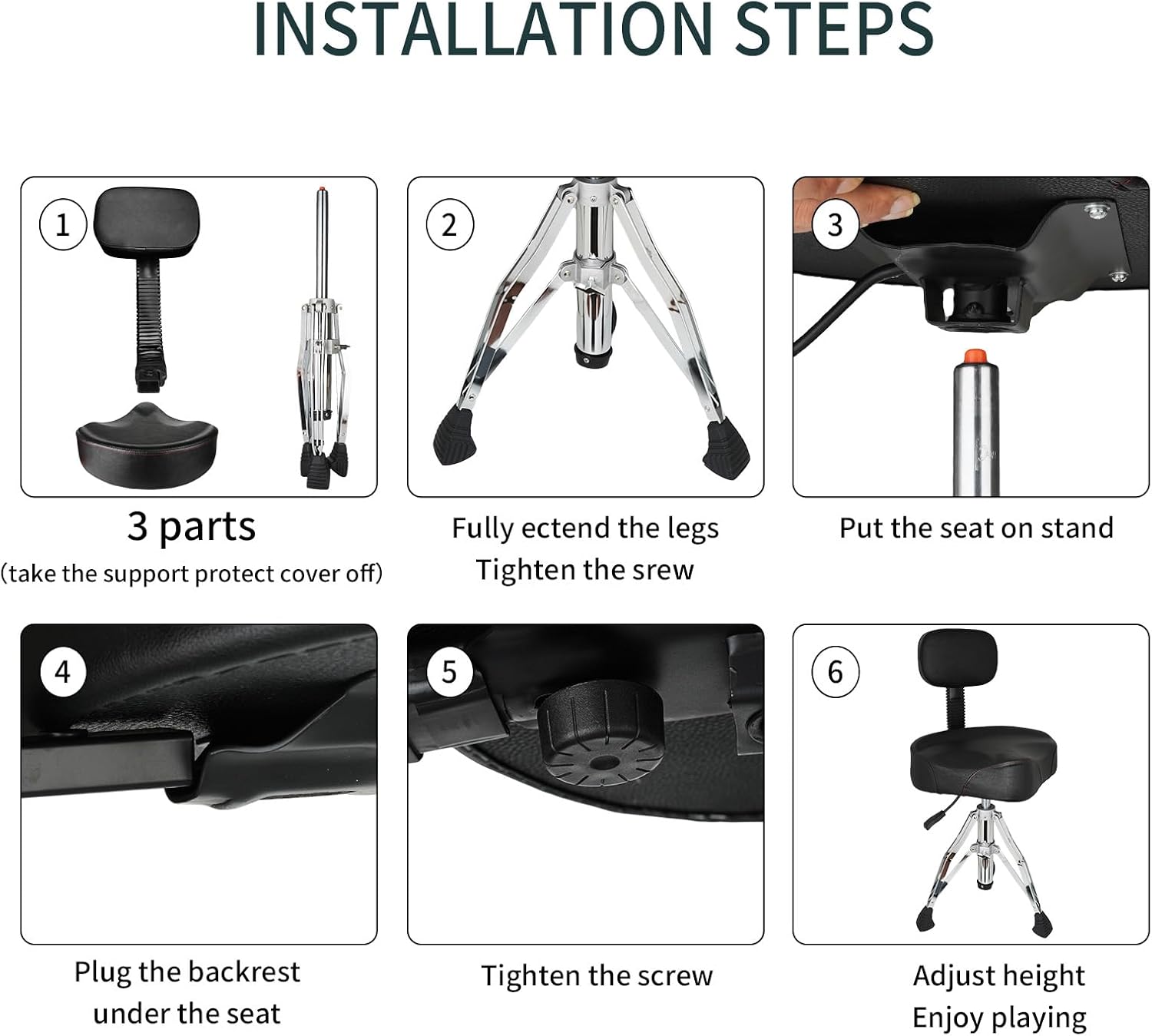 INSTALLATION STEPS

1

3 parts
(take the support protect cover off)

2

Fully ectend the legs
Tighten the srew

3

Put the seat on stand

4

Plug the backrest under the seat

5

Tighten the screw

6

Adjust height
Enjoy playing