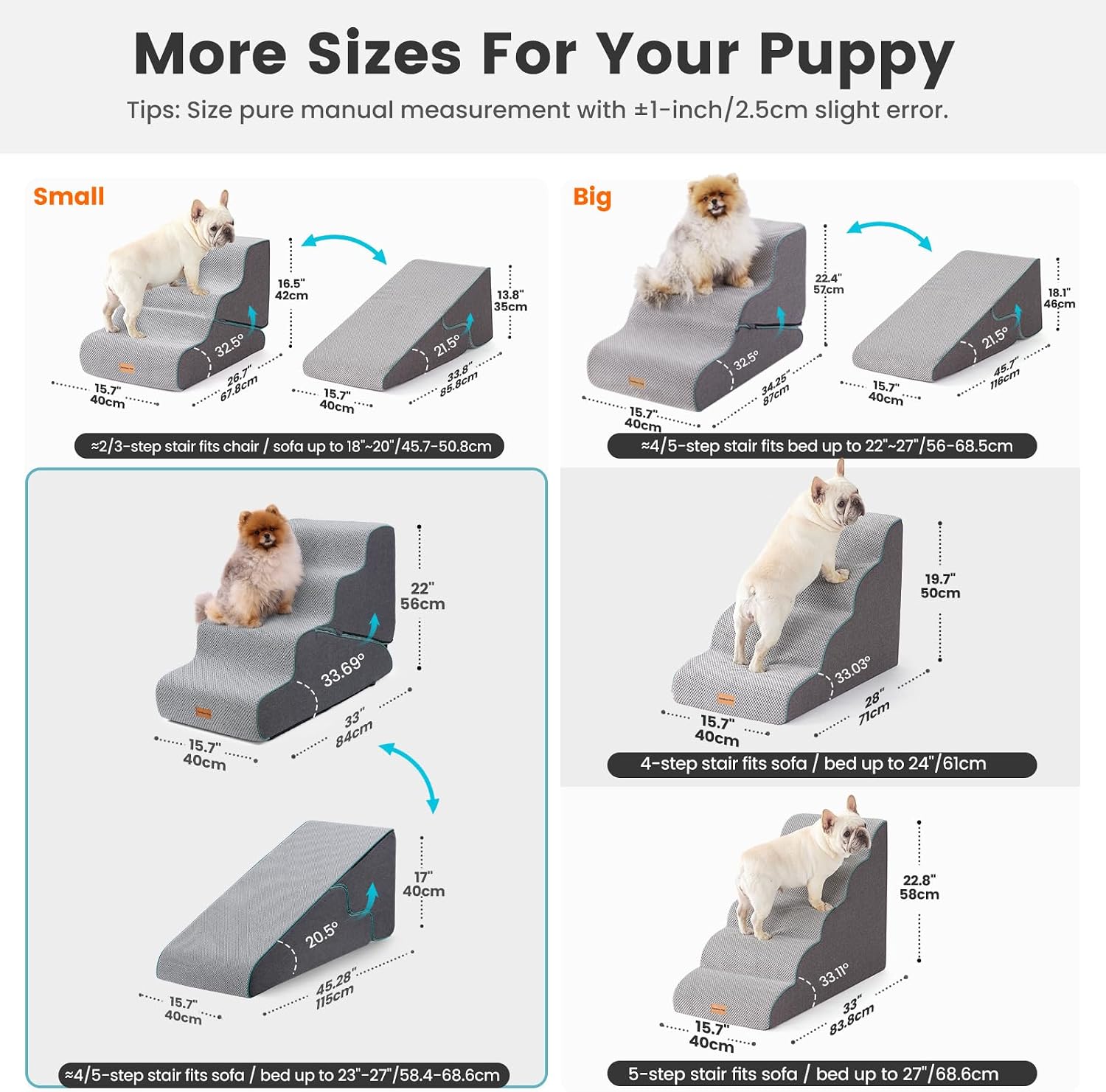 More Sizes For Your Puppy

Tips: Size pure manual measurement with ±1-inch/2.5cm slight error.

Small

16.5"
42cm

32.5°

15.7"
40cm

26.7"
67.8cm

13.8"
35cm

21.5°

15.7"
40cm

33.8"
85.8cm

≈2/3-step stair fits chair / sofa up to 18"~20"/45.7-50.8cm

Big

22.4"
57cm

32.5°

15.7"
40cm

34.25"
87cm

18.1"
46cm

21.5°

15.7"
40cm

45.7"
116cm

≈4/5-step stair fits bed up to 22"~27"/56-68.5cm

22"
56cm

33.69°

15.7"
40cm

33"
84cm

17"
40cm

20.5°

15.7"
40cm

45.28"
115cm

≈4/5-step stair fits sofa / bed up to 23"-27"/58.4-68.6cm

19.7"
50cm

33.03°

15.7"
40cm

28"
71cm

4-step stair fits sofa / bed up to 24"/61cm

22.8"
58cm

33.11°

15.7"
40cm

33"
83.8cm

5-step stair fits sofa / bed up to 27"/68.6cm