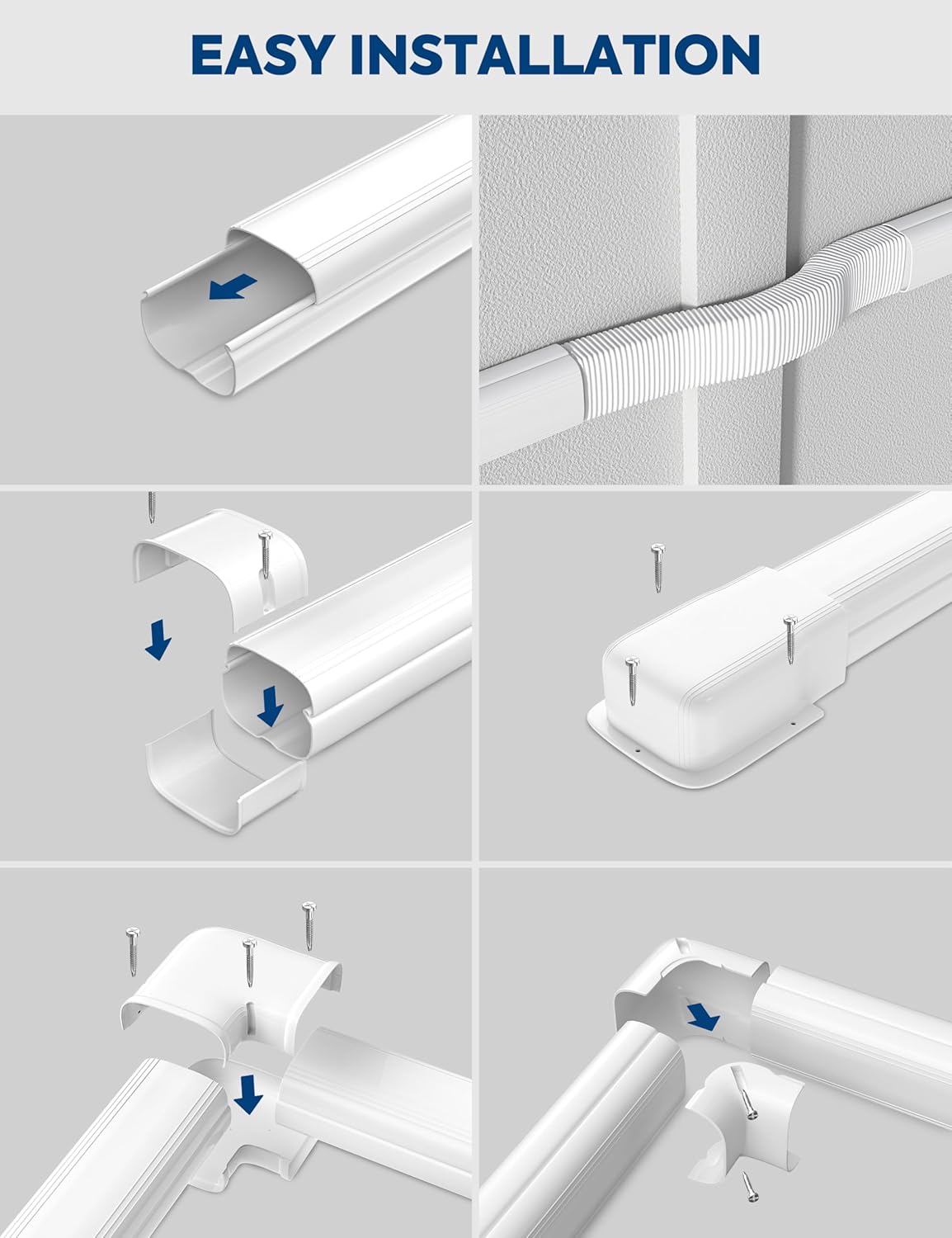 EASY INSTALLATION