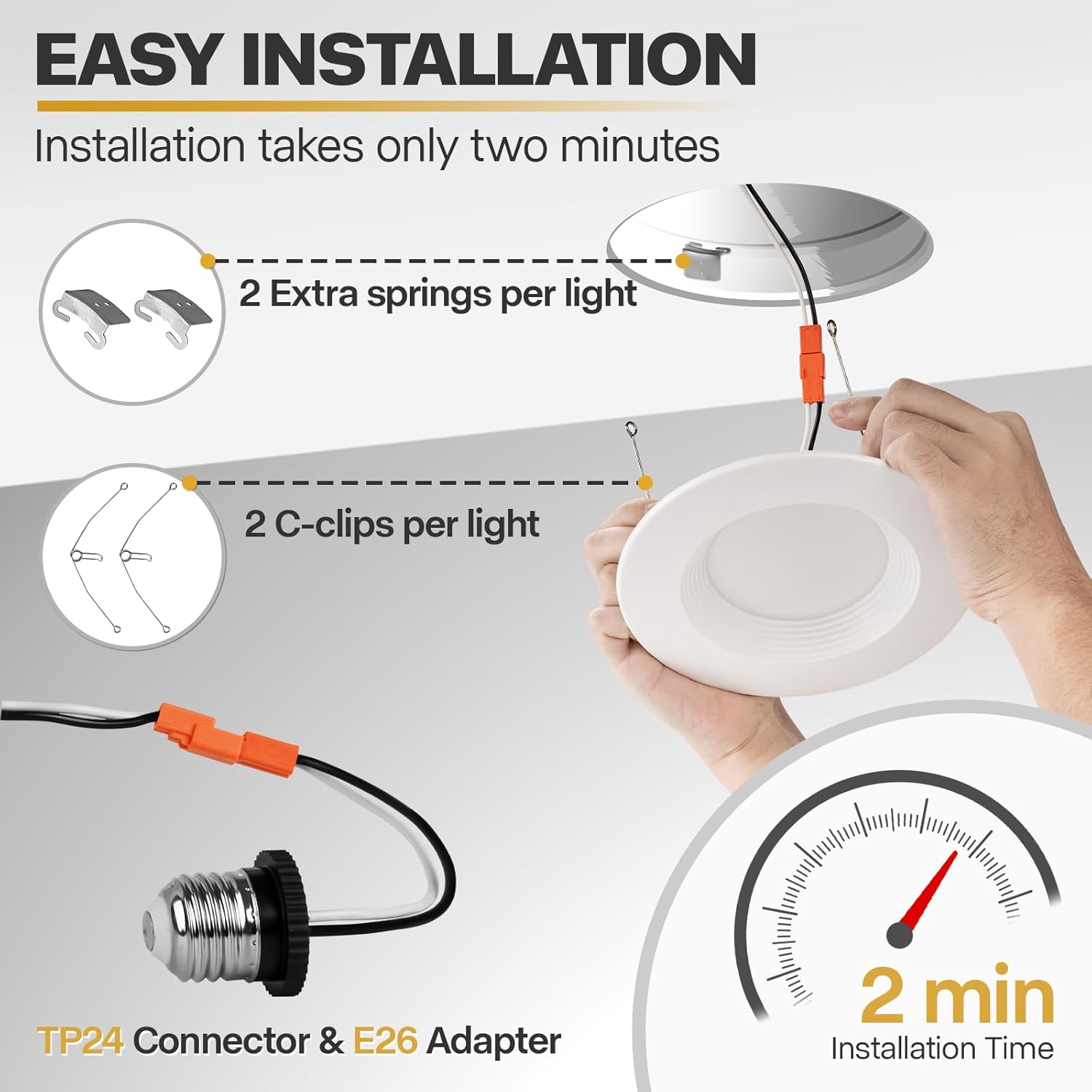 EASY INSTALLATION

Installation takes only two minutes

2 Extra springs per light

2 C-clips per light

TP24 Connector & E26 Adapter

2 min
Installation Time